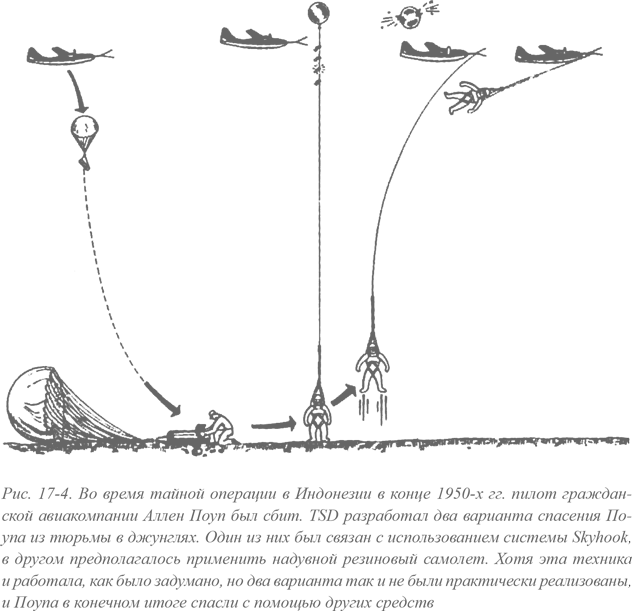 Рис. 17-4. Во время тайной операции в Индонезии в конце 1950-х гг. пилот гражданской авиакомпании Аллен Поуп был сбит. TSD разработал два варианта спасения Поупа из тюрьмы в джунглях. Один из них был связан с использованием системы Skyhook, в другом предполагалось применить надувной резиновый самолет. Хотя эта техника и работала, как было задумано, но два варианта так и не были практически реализованы, и Поупа в конечном итоге спасли с помощью других средств