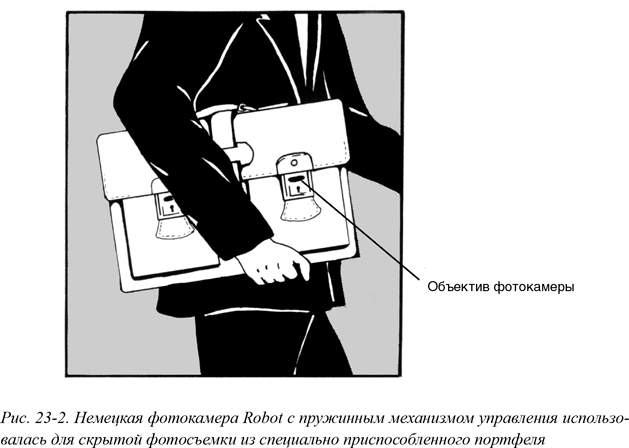 Объектив фотокамеры

Рис. 23-2. Немецкая фотокамера Robot с пружинным механизмом управления использовалась для скрытой фотосъемки из специально приспособленного портфеля