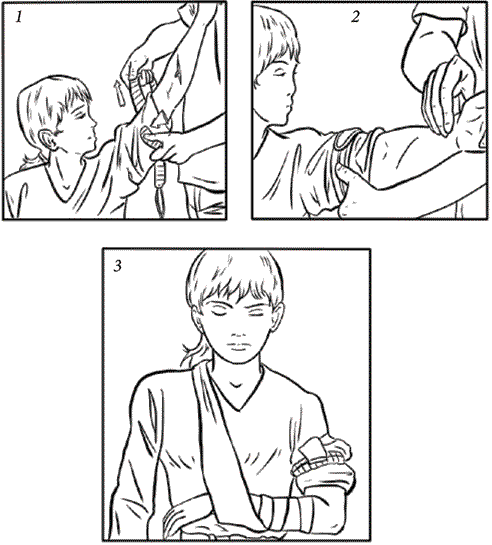 1

2

3