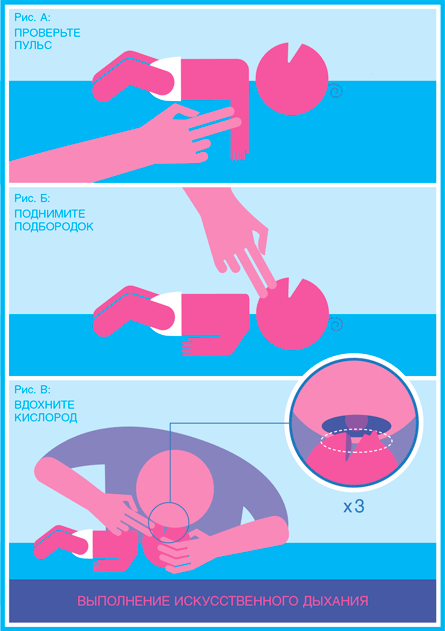 Рис. А:
ПРОВЕРЬТЕ
ПУЛЬС

Рис. Б:
ПОДНИМИТЕ
ПОДБОРОДОК

Рис. В:
ВДОХНИТЕ
КИСЛОРОД

x3

ВЫПОЛНЕНИЕ ИСКУССТВЕННОГО ДЫХАНИЯ