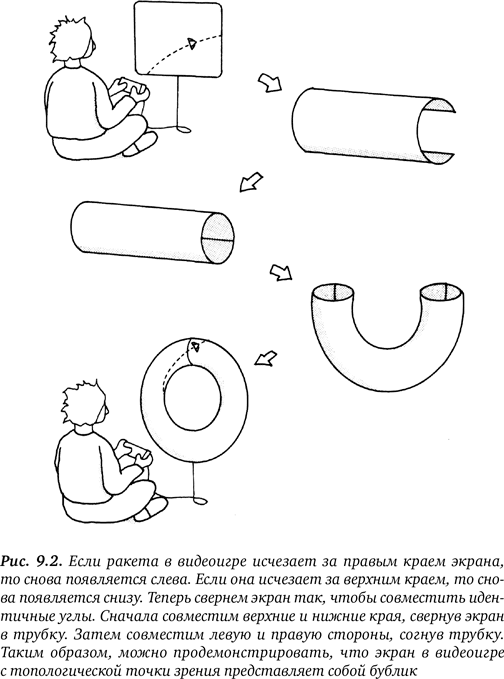 Рис. 9.2. Если ракета в видеоигре исчезает за правым краем экрана, то снова появляется слева. Если она исчезает за верхним краем, то снова появляется снизу. Теперь свернем экран так, чтобы совместить идентичные углы. Сначала совместим верхние и нижние края, свернув экран в трубку. Затем совместим левую и правую стороны, согнув трубку. Таким образом, можно продемонстрировать, что экран в видеоигре с топологической точки зрения представляет собой бублик