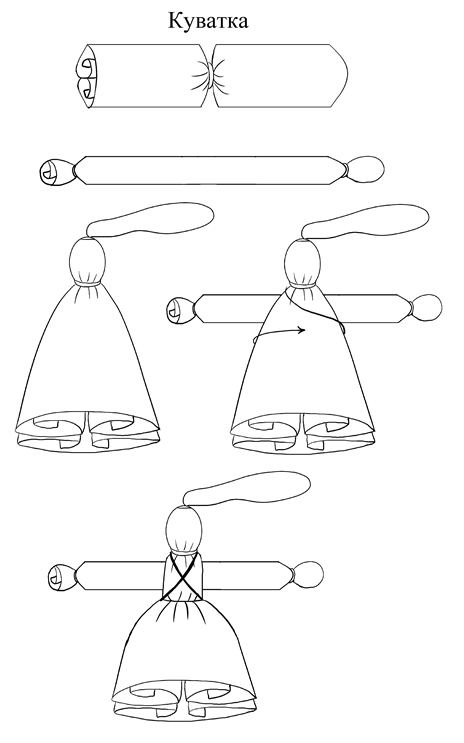 Куватка