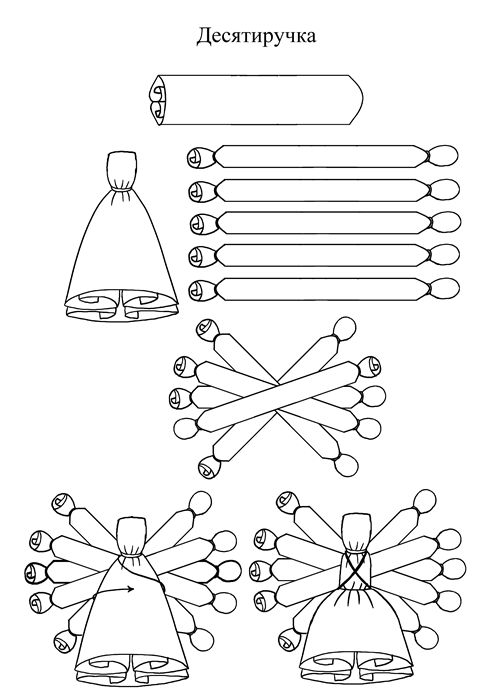 Десятиручка