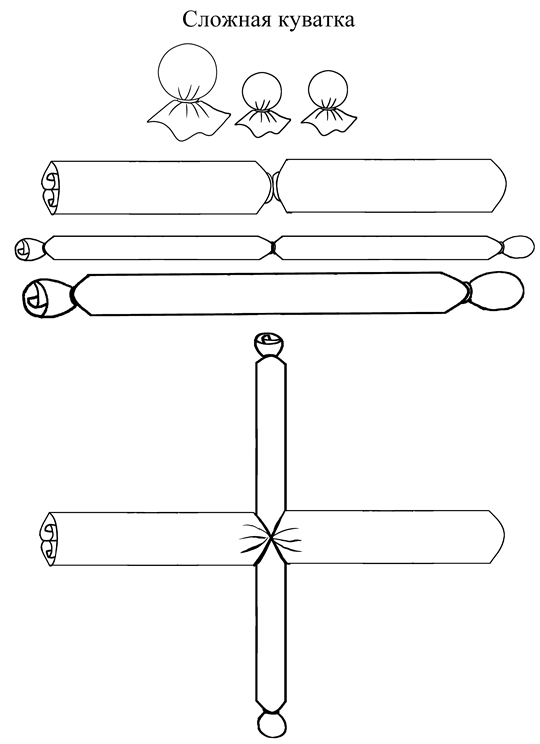 Сложная куватка