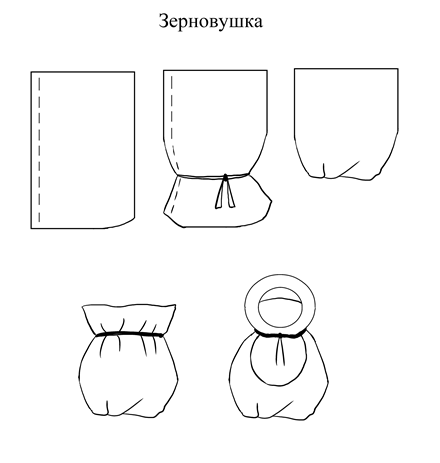 Зерновушка