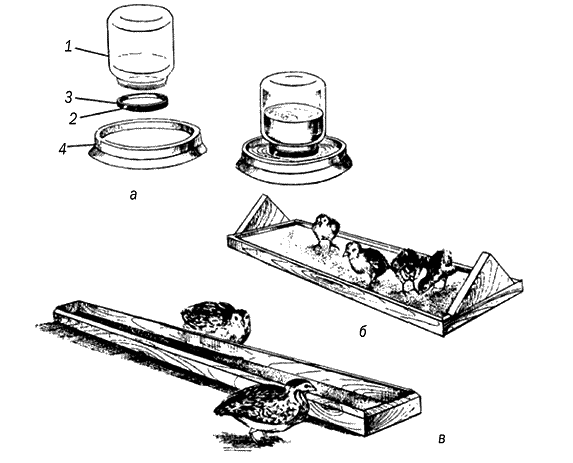 1
3
2
4
а
б
в