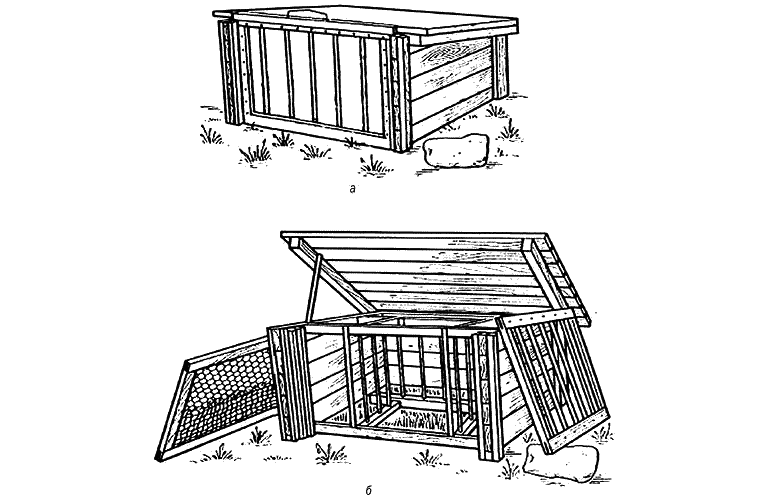 а

б