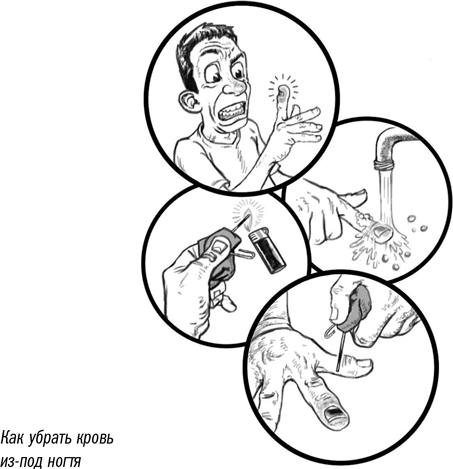 Как убрать кровь из-под ногтя