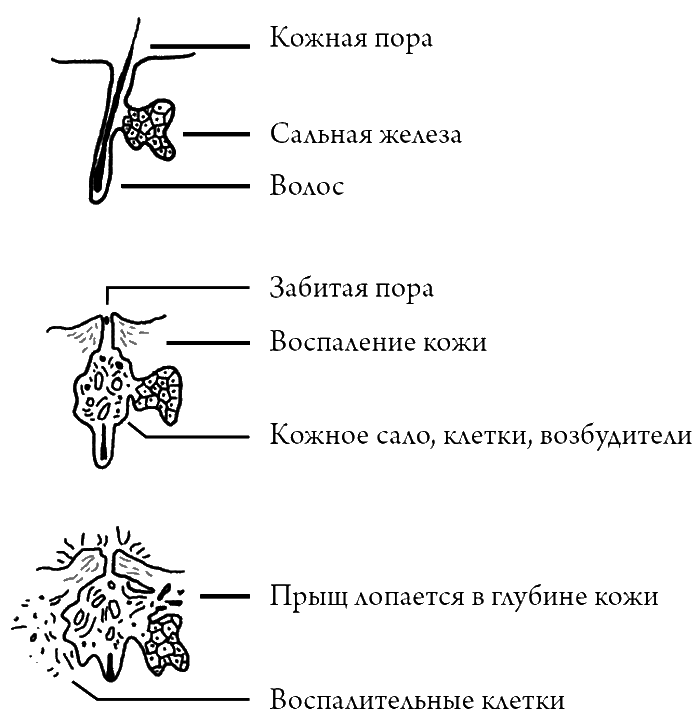 Кожная пора

Сальная железа

Волос

Забитая пора

Воспаление кожи

Кожное сало, клетки, возбудители

Прыщ лопается в глубине кожи

Воспалительные клетки