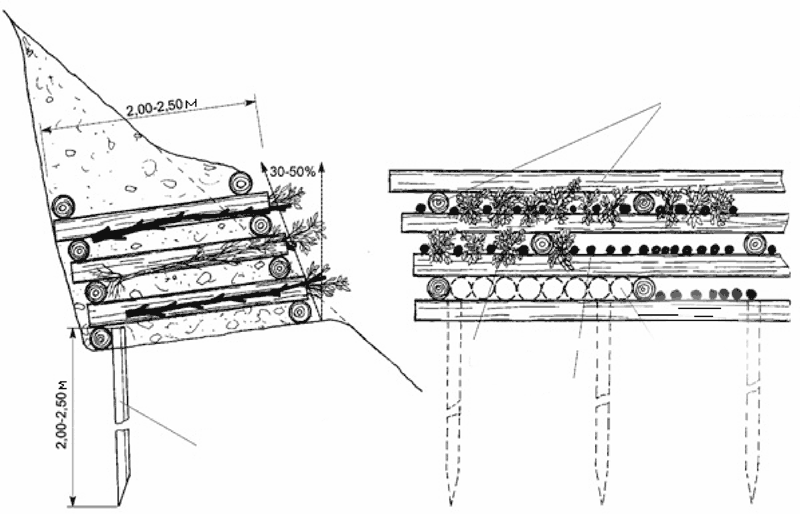 2,00-2,50 м

30-50%

2,00-2,50 м