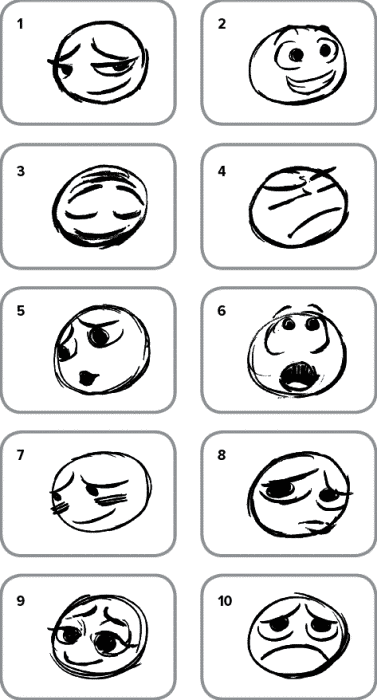 1

2

3

4

5

6

7

8

9

10