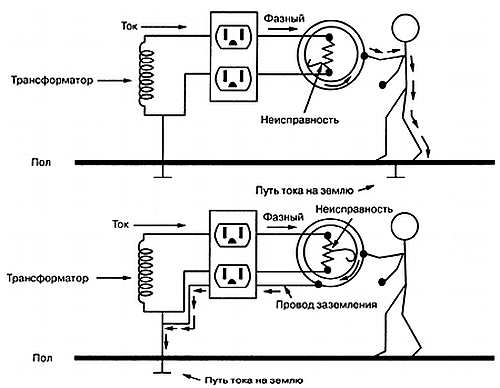 Ток
Фазный
Трансформатор
Неисправность
Пол
Путь тока на землю

Ток
Фазный
Неисправность
Трансформатор
Провод заземления
Пол
Путь тока на землю