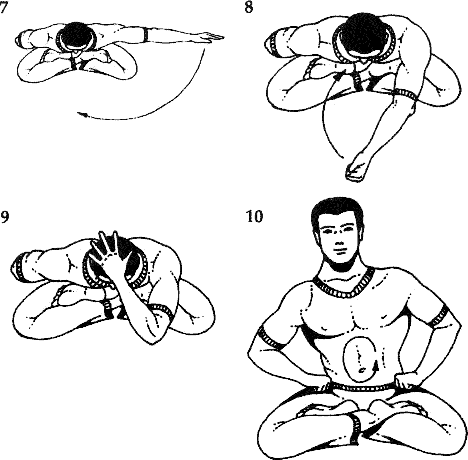 7

8

9

10