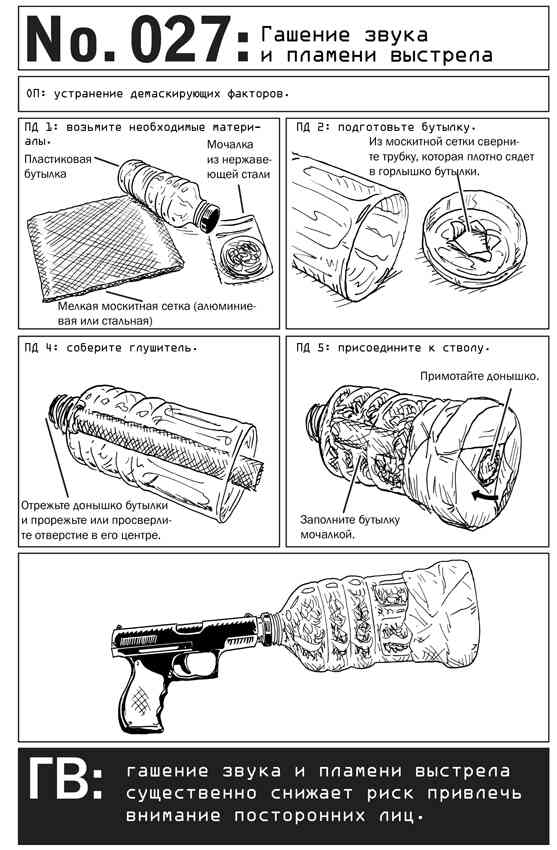 No. 027: Гашение звука и пламени выстрела

ОП: устранение демаскирующих факторов.

ПД 1: возьмите необходимые материалы.

Пластиковая бутылка

Мочалка из нержавеющей стали

Мелкая москитная сетка (алюминиевая или стальная)

ПД 2: подготовьте бутылку.

Из москитной сетки сверните трубку, которая плотно сядет в горлышко бутылки.

ПД 4: соберите глушитель.

Отрежьте донышко бутылки и прорежьте или просверлите отверстие в его центре.

ПД 5: присоедините к стволу.

Примотайте донышко.

Заполните бутылку мочалкой.

ГВ: гашение звука и пламени выстрела существенно снижает риск привлечь внимание посторонних лиц.