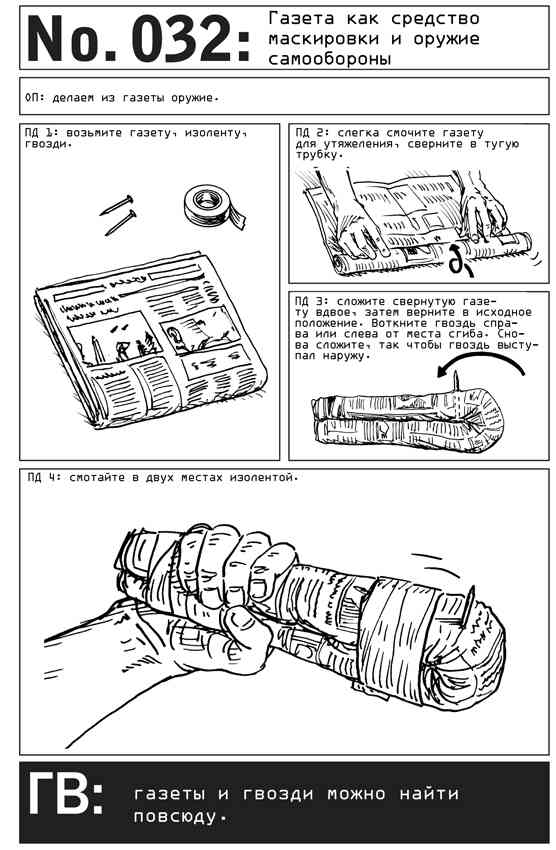 No. 032: Газета как средство маскировки и оружие самообороны

ОП: делаем из газеты оружие.

ПД 1: возьмите газету, изоленту, гвозди.

ПД 2: слегка смочите газету для утяжеления, сверните в тугую трубку.

ПД 3: сложите свернутую газету вдвое, затем верните в исходное положение. Воткните гвоздь справа или слева от места сгиба. Снова сложите, так чтобы гвоздь выступал наружу.

ПД 4: смотайте в двух местах изолентой.

ГВ: газеты и гвозди можно найти повсюду.