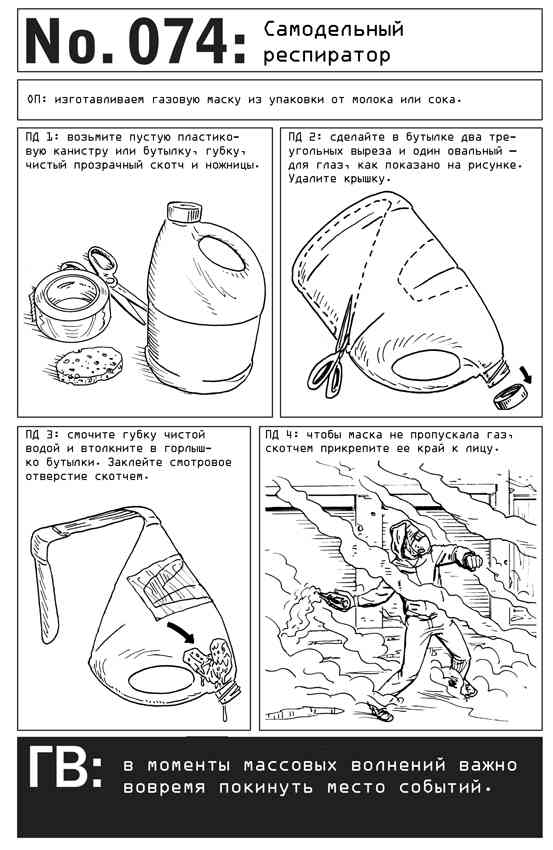 No. 074: Самодельный респиратор

ОП: изготавливаем газовую маску из упаковки от молока или сока.

ПД 1: возьмите пустую пластиковую канистру или бутылку, губку, чистый прозрачный скотч и ножницы.

ПД 2: сделайте в бутылке два треугольных выреза и один овальный — для глаз, как показано на рисунке. Удалите крышку.

ПД 3: смочите губку чистой водой и втолкните в горлышко бутылки. Заклейте смотровое отверстие скотчем.

ПД 4: чтобы маска не пропускала газ, скотчем прикрепите ее край к лицу.

ГВ: в моменты массовых волнений важно вовремя покинуть место событий.