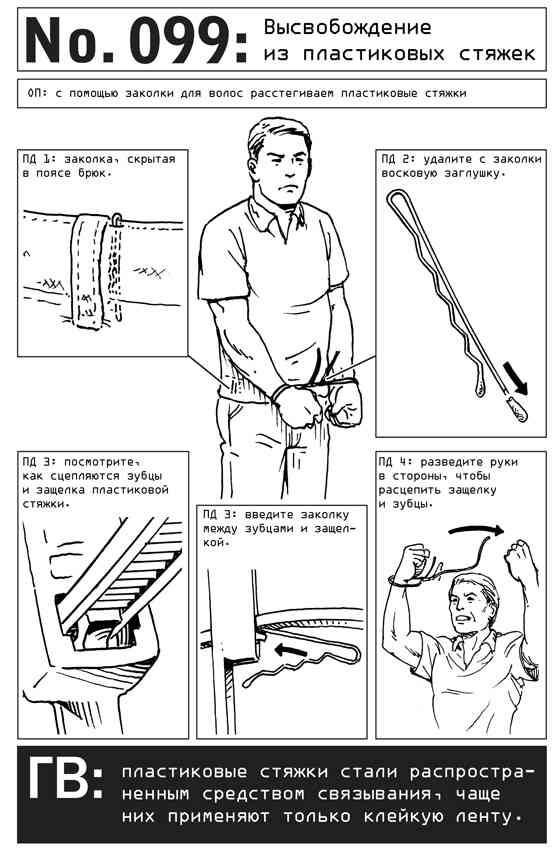 No. 099: Высвобождение из пластиковых стяжек

ОП: с помощью заколки для волос расстегиваем пластиковые стяжки

ПД 1: заколка, скрытая в поясе брюк.

ПД 2: удалите с заколки восковую заглушку.

ПД 3: посмотрите, как сцепляются зубцы и защелка пластиковой стяжки.

ПД 3: введите заколку между зубцами и защелкой.

ПД 4: разведите руки в стороны, чтобы расцепить защелку и зубцы.

ГВ: пластиковые стяжки стали распространенным средством связывания, чаще них применяют только клейкую ленту.