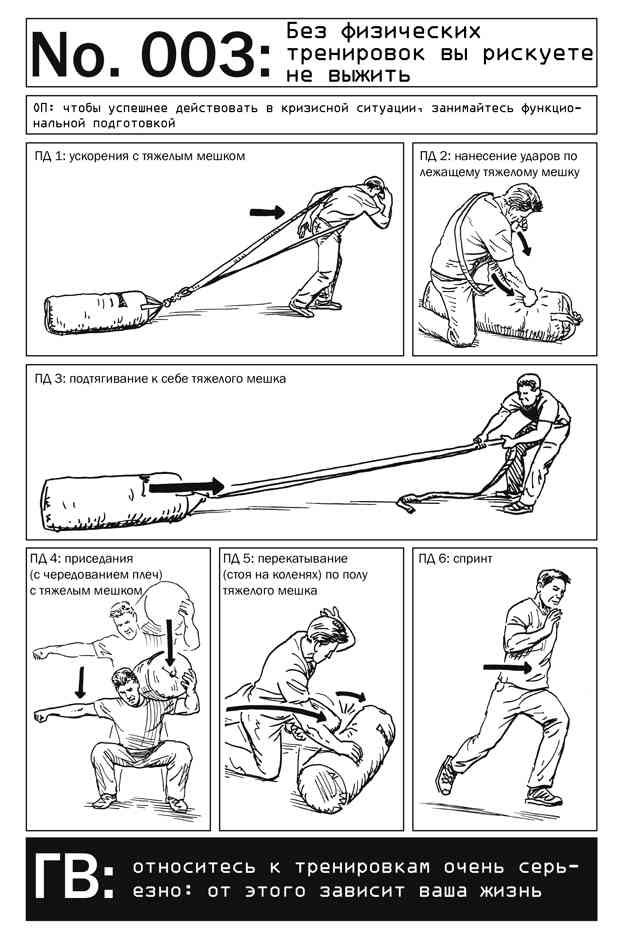 No. 003: Без физических тренировок вы рискуете не выжить

ОП: чтобы успешнее действовать в кризисной ситуации, занимайтесь функциональной подготовкой

ПД 1: ускорения с тяжелым мешком

ПД 2: нанесение ударов по лежащему тяжелому мешку

ПД 3: подтягивание к себе тяжелого мешка

ПД 4: приседания (с чередованием плеч) с тяжелым мешком

ПД 5: перекатывание (стоя на коленях) по полу тяжелого мешка

ПД 6: спринт

ГВ: относитесь к тренировкам очень серьезно: от этого зависит ваша жизнь