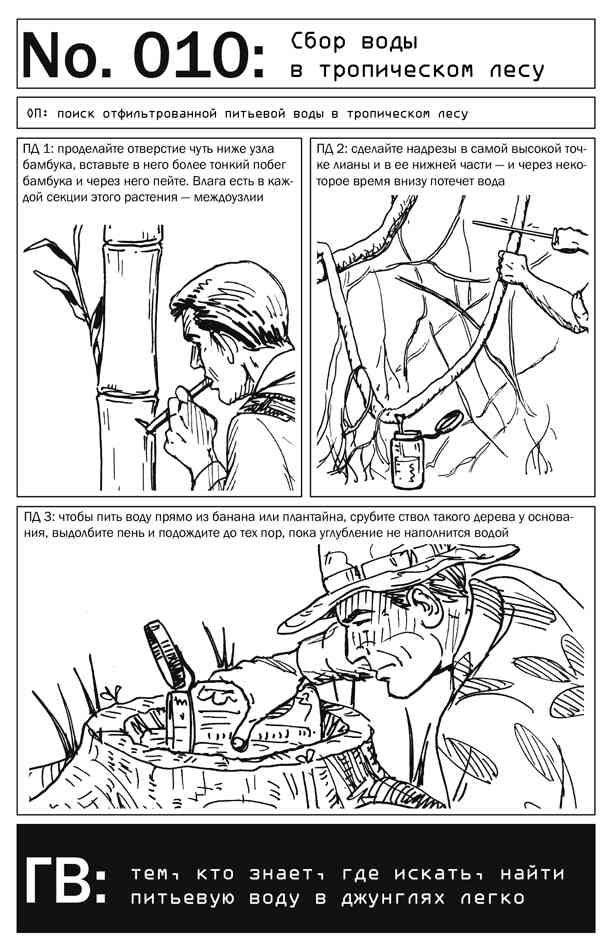 No. 010: Сбор воды в тропическом лесу

ОП: поиск отфильтрованной питьевой воды в тропическом лесу

ПД 1: проделайте отверстие чуть ниже узла бамбука, вставьте в него более тонкий побег бамбука и через него пейте. Влага есть в каждой секции этого растения — междоузлии

ПД 2: сделайте надрезы в самой высокой точке лианы и в ее нижней части — и через некоторое время внизу потечет вода

ПД 3: чтобы пить воду прямо из банана или плантайна, срубите ствол такого дерева у основания, выдолбите пень и подождите до тех пор, пока углубление не наполнится водой

ГВ: тем, кто знает, где искать, найти питьевую воду в джунглях легко