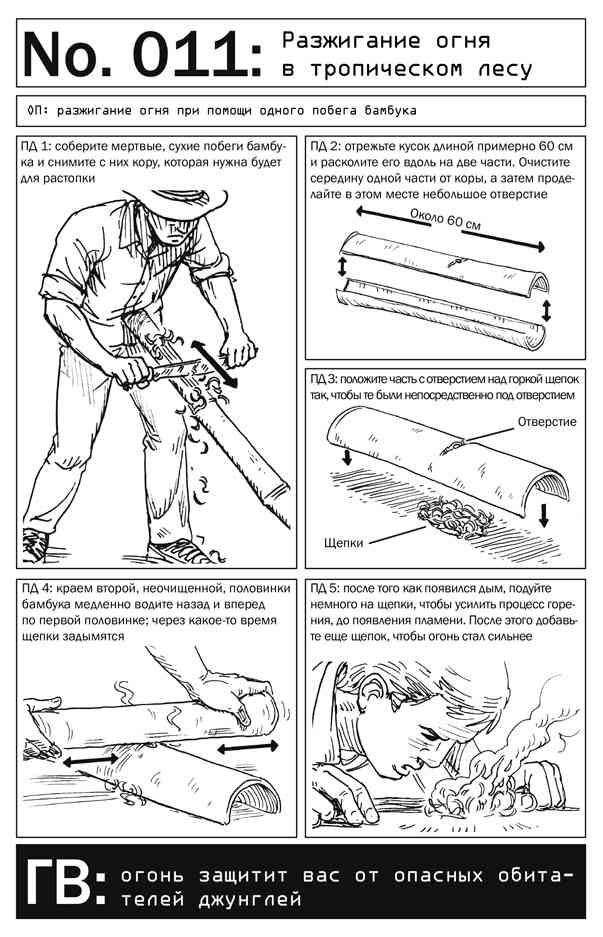 No. 011: Разжигание огня в тропическом лесу

ФП: разжигание огня при помощи одного побега бамбука

ПД 1: соберите мертвые, сухие побеги бамбука и снимите с них кору, которая нужна будет для растопки

ПД 2: отрежьте кусок длиной примерно 60 см и расколите его вдоль на две части. Очистите середину одной части от коры, а затем проделайте в этом месте небольшое отверстие

Около 60 см

ПД 3: положите часть с отверстием над горкой щепок так, чтобы те были непосредственно под отверстием

Отверстие

Щепки

ПД 4: краем второй, неочищенной, половинки бамбука медленно водите назад и вперед по первой половинке; через какое-то время щепки задымятся

ПД 5: после того как появился дым, подуйте немного на щепки, чтобы усилить процесс горения, до появления пламени. После этого добавьте еще щепок, чтобы огонь стал сильнее

ГВ: огонь защитит вас от опасных обитателей джунглей