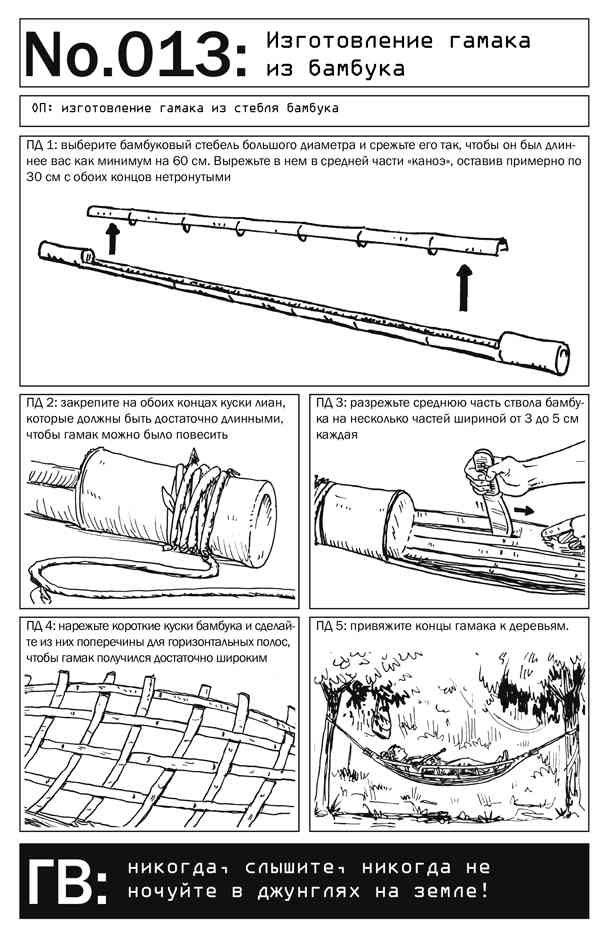 No.013: Изготовление гамака из бамбука

ОП: изготовление гамака из стебля бамбука

ПД 1: выберите бамбуковый стебель большого диаметра и срежьте его так, чтобы он был длиннее вас как минимум на 60 см. Вырежьте в нем в средней части «каноэ», оставив примерно по 30 см с обоих концов нетронутыми

ПД 2: закрепите на обоих концах куски лиан, которые должны быть достаточно длинными, чтобы гамак можно было повесить

ПД 3: разрежьте среднюю часть ствола бамбука на несколько частей шириной от 3 до 5 см каждая

ПД 4: нарежьте короткие куски бамбука и сделайте из них поперечины для горизонтальных полос, чтобы гамак получился достаточно широким

ПД 5: привяжите концы гамака к деревьям.

ГВ: никогда, слышите, никогда не ночуйте в джунглях на земле!