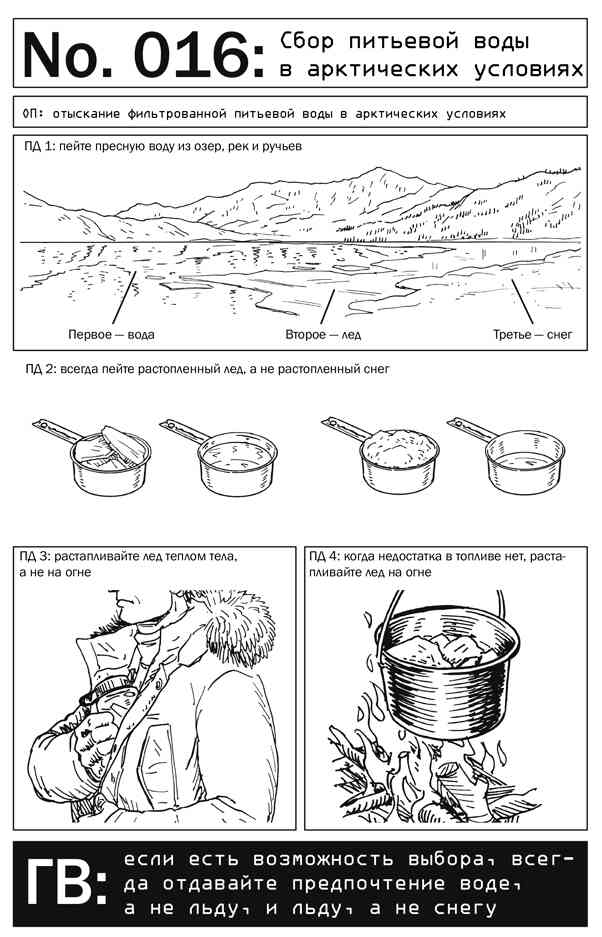 No. 016: Сбор питьевой воды в арктических условиях

ОП: отыскание фильтрованной питьевой воды в арктических условиях

ПД 1: пейте пресную воду из озер, рек и ручьев

Первое — вода

Второе — лед

Третье — снег

ПД 2: всегда пейте растопленный лед, а не растопленный снег

ПД 3: растапливайте лед теплом тела, а не на огне

ПД 4: когда недостатка в топливе нет, растапливайте лед на огне

ГВ: если есть возможность выбора, всегда отдавайте предпочтение воде, а не льду, и льду, а не снегу