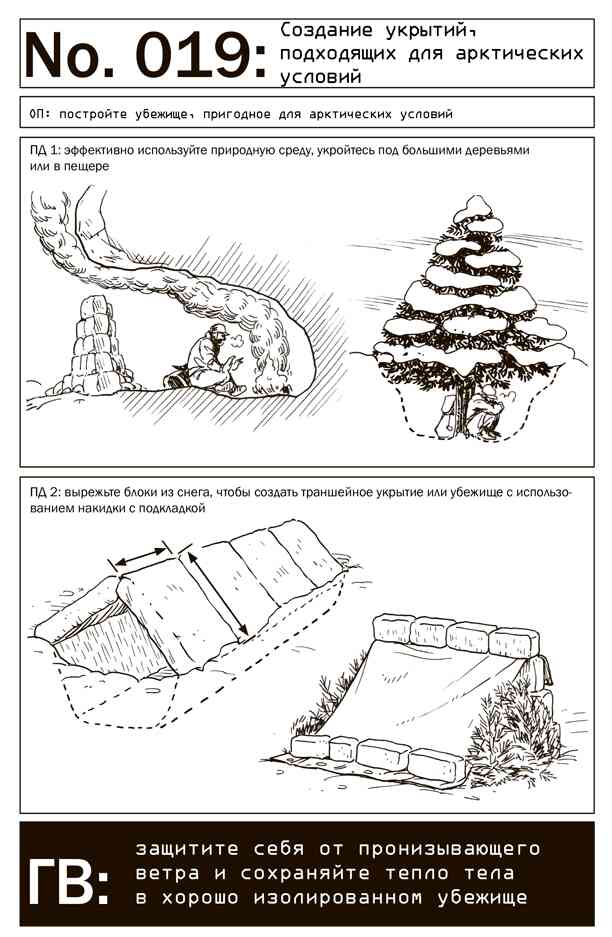 No. 019: Создание укрытий, подходящих для арктических условий

ОП: постройте убежище, пригодное для арктических условий

ПД 1: эффективно используйте природную среду, укройтесь под большими деревьями или в пещере

ПД 2: вырежьте блоки из снега, чтобы создать траншейное укрытие или убежище с использованием накидки с подкладкой

ГВ: защитите себя от пронизывающего ветра и сохраняйте тепло тела в хорошо изолированном убежище