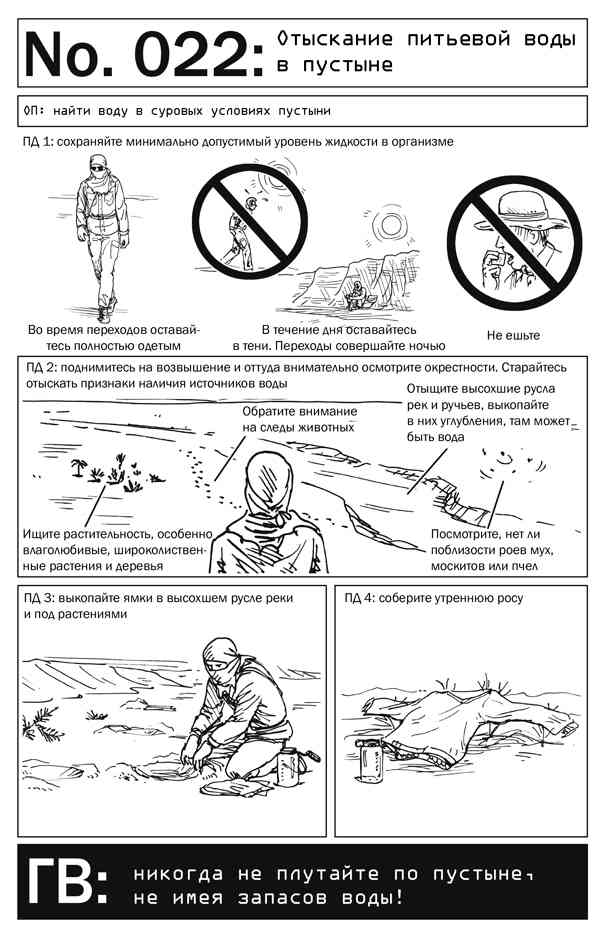 No. 022: Отыскание питьевой воды в пустыне

ФП: найти воду в суровых условиях пустыни

ПД 1: сохраняйте минимально допустимый уровень жидкости в организме

Во время переходов оставайтесь полностью одетым

В течение дня оставайтесь в тени. Переходы совершайте ночью

Не ешьте

ПД 2: поднимитесь на возвышение и оттуда внимательно осмотрите окрестности. Старайтесь отыскать признаки наличия источников воды

Обратите внимание на следы животных

Отыщите высохшие русла рек и ручьев, выкопайте в них углубления, там может быть вода

Ищите растительность, особенно влаголюбивые, широколиственные растения и деревья

Посмотрите, нет ли поблизости роев мух, москитов или пчел

ПД 3: выкопайте ямки в высохшем русле реки и под растениями

ПД 4: соберите утреннюю росу

ГВ: никогда не плутайте по пустыне, не имея запасов воды!