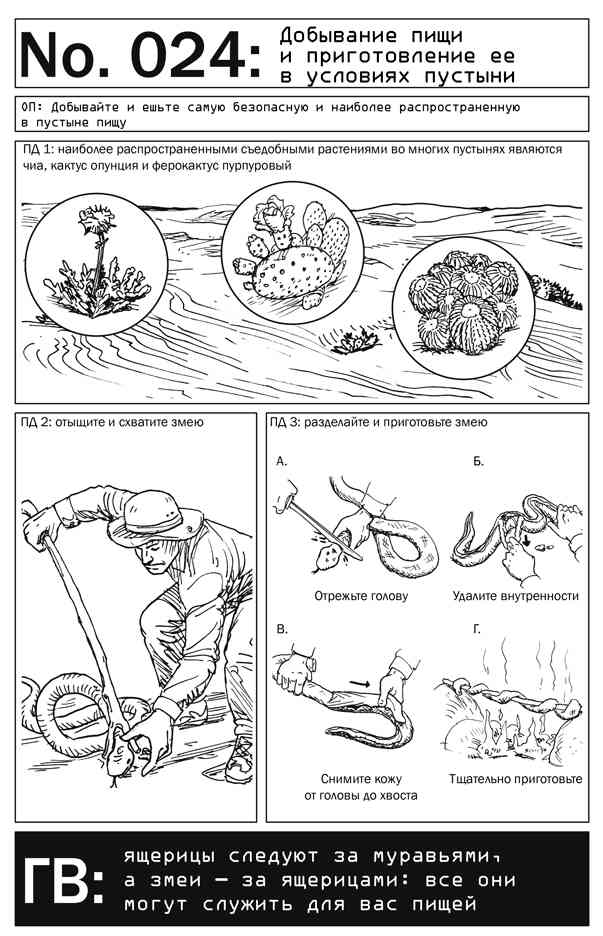 No. 024: Добывание пищи и приготовление ее в условиях пустыни

ОП: Добывайте и ешьте самую безопасную и наиболее распространенную в пустыне пищу

ПД 1: наиболее распространенными съедобными растениями во многих пустынях являются чиа, кактус опунция и ферокактус пурпуровый

ПД 2: отыщите и схватите змею

ПД 3: разделайте и приготовьте змею

А.

Отрежьте голову

Б.

Удалите внутренности

В.

Снимите кожу от головы до хвоста

Г.

Тщательно приготовьте

ГВ: ящерицы следуют за муравьями, а змеи — за ящерицами: все они могут служить для вас пищей