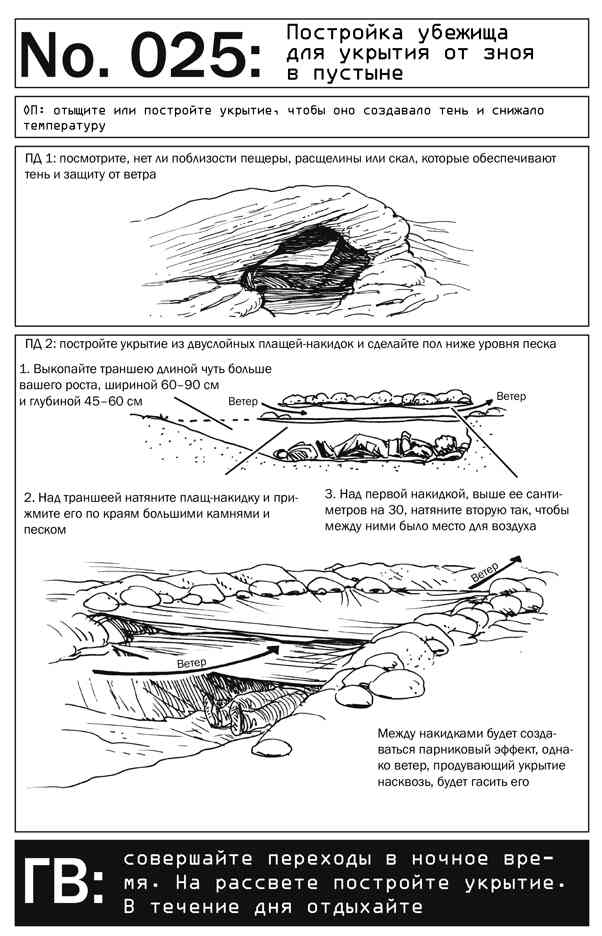 No. 025: Постройка убежища для укрытия от зноя в пустыне

ОП: отыщите или постройте укрытие, чтобы оно создавало тень и снижало температуру

ПД 1: посмотрите, нет ли поблизости пещеры, расщелины или скал, которые обеспечивают тень и защиту от ветра

ПД 2: постройте укрытие из двуслойных плащей-накидок и сделайте пол ниже уровня песка

1. Выкопайте траншею длиной чуть больше вашего роста, шириной 60–90 см и глубиной 45–60 см

Ветер

Ветер

2. Над траншеей натяните плащ-накидку и прижмите его по краям большими камнями и песком

3. Над первой накидкой, выше ее сантиметров на 30, натяните вторую так, чтобы между ними было место для воздуха

Ветер

Ветер

Между накидками будет создаваться парниковый эффект, однако ветер, продувающий укрытие насквозь, будет гасить его

ГВ: совершайте переходы в ночное время. На рассвете постройте укрытие. В течение дня отдыхайте