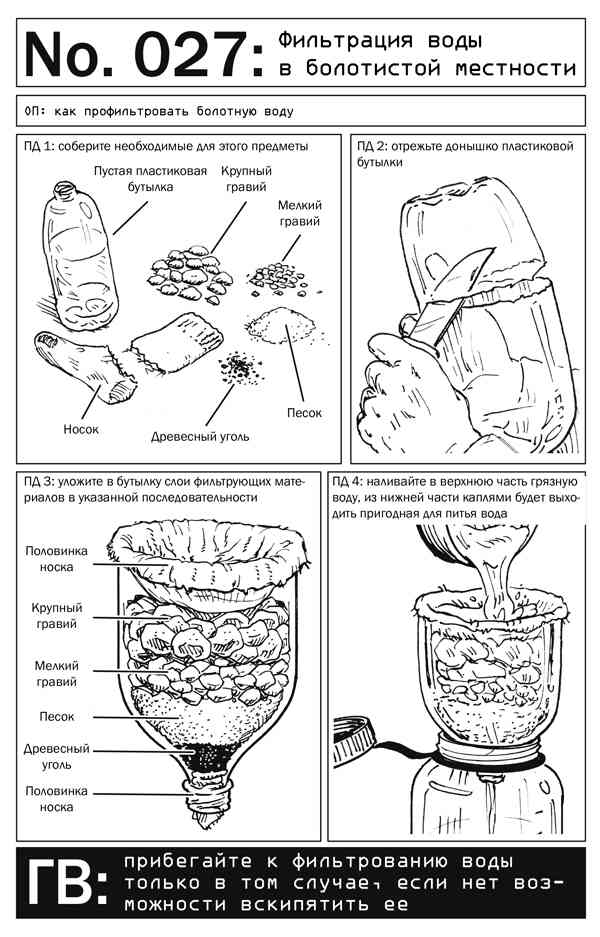 No. 027: Фильтрация воды в болотистой местности

ОП: как профильтровать болотную воду

ПД 1: соберите необходимые для этого предметы

Пустая пластиковая бутылка

Крупный гравий

Мелкий гравий

Носок

Древесный уголь

Песок

ПД 2: отрежьте донышко пластиковой бутылки

ПД 3: уложите в бутылку слои фильтрующих материалов в указанной последовательности

Половинка носка

Крупный гравий

Мелкий гравий

Песок

Древесный уголь

Половинка носка

ПД 4: наливайте в верхнюю часть грязную воду, из нижней части каплями будет выходить пригодная для питья вода

ГВ: прибегайте к фильтрованию воды только в том случае, если нет возможности вскипятить ее