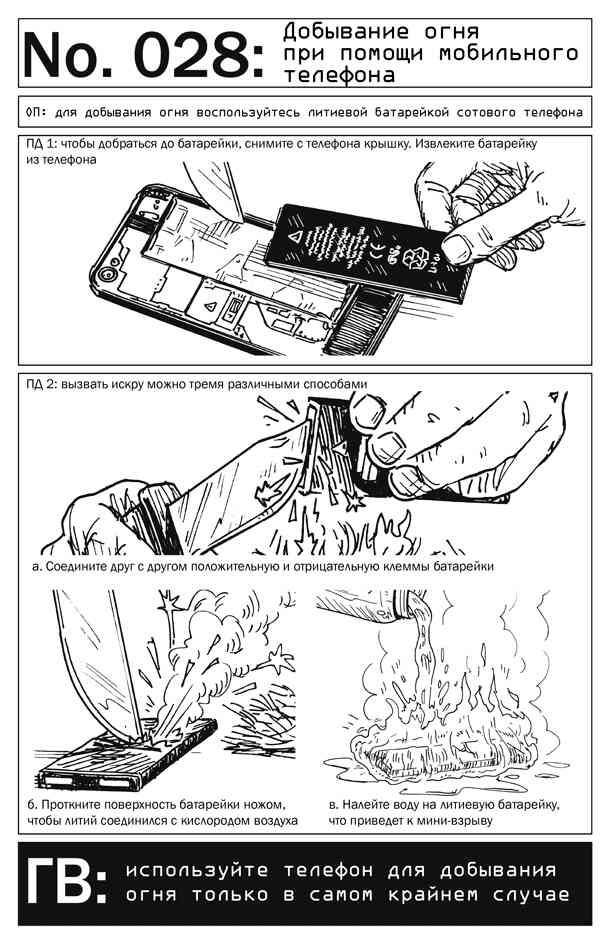 No. 028: Добывание огня при помощи мобильного телефона

ФП: для добывания огня воспользуйтесь литиевой батарейкой сотового телефона

ПД 1: чтобы добраться до батарейки, снимите с телефона крышку. Извлеките батарейку из телефона

ПД 2: вызвать искру можно тремя различными способами

а. Соедините друг с другом положительную и отрицательную клеммы батарейки

б. Проткните поверхность батарейки ножом, чтобы литий соединился с кислородом воздуха

в. Налейте воду на литиевую батарейку, что приведет к мини-взрыву

ГВ: используйте телефон для добывания огня только в самом крайнем случае