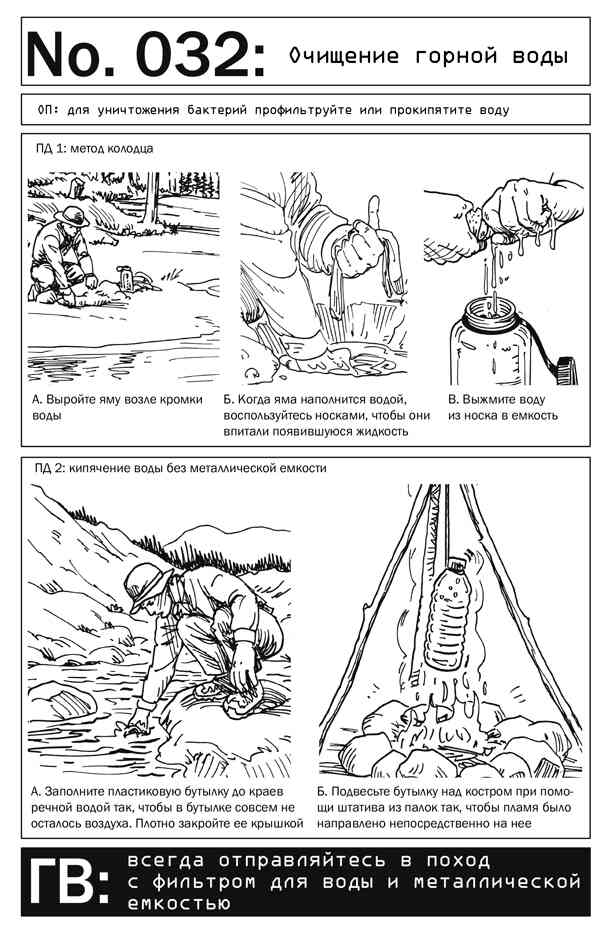 No. 032: Очищение горной воды

ОП: для уничтожения бактерий профильтруйте или прокипятите воду

ПД 1: метод колодца

А. Выройте яму возле кромки воды

Б. Когда яма наполнится водой, воспользуйтесь носками, чтобы они впитали появившуюся жидкость

В. Выжмите воду из носка в емкость

ПД 2: кипячение воды без металлической емкости

А. Заполните пластиковую бутылку до краев речной водой так, чтобы в бутылке совсем не осталось воздуха. Плотно закройте ее крышкой

Б. Подвесьте бутылку над костром при помощи штатива из палок так, чтобы пламя было направлено непосредственно на нее

ГВ: всегда отправляйтесь в поход с фильтром для воды и металлической емкостью