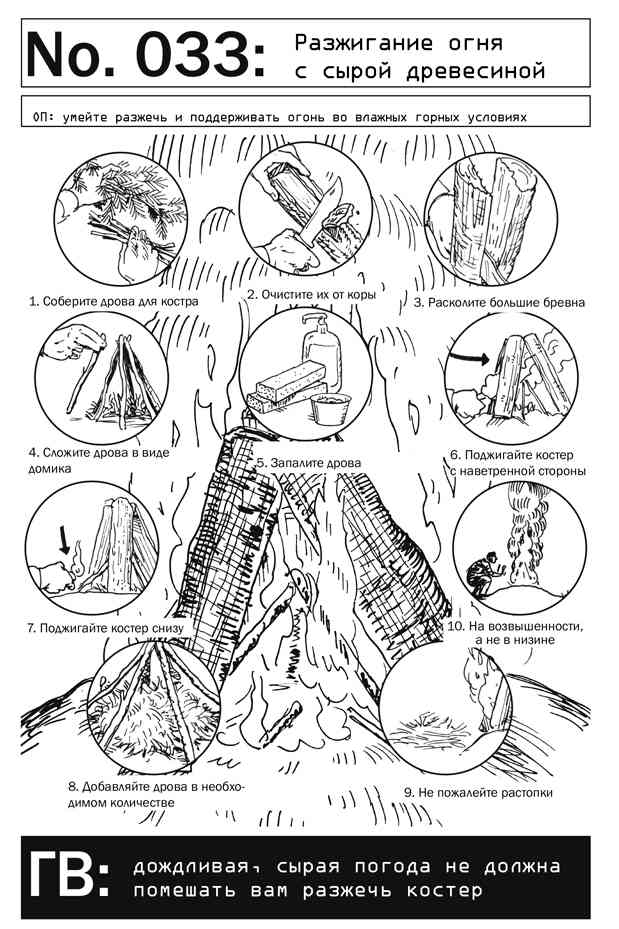 No. 033: Разжигание огня с сырой древесиной

ОП: умейте разжечь и поддерживать огонь во влажных горных условиях

1. Соберите дрова для костра

2. Очистите их от коры

3. Расколите большие бревна

4. Сложите дрова в виде домика

5. Запалите дрова

6. Поджигайте костер с наветренной стороны

7. Поджигайте костер снизу

10. На возвышенности, а не в низине

8. Добавляйте дрова в необходимом количестве

9. Не пожалейте растопки

ГВ: дождливая, сырая погода не должна помешать вам разжечь костер