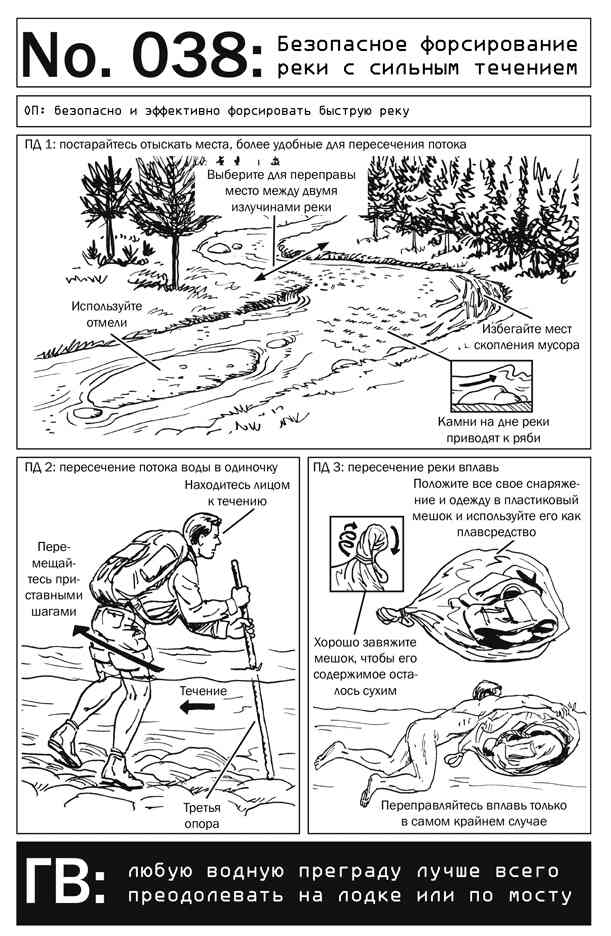 No. 038: Безопасное форсирование реки с сильным течением

ОП: безопасно и эффективно форсировать быструю реку

ПД 1: постарайтесь отыскать места, более удобные для пересечения потока

Выберите для переправы место между двумя излучинами реки

Используйте отмели

Избегайте мест скопления мусора

Камни на дне реки приводят к ряби

ПД 2: пересечение потока воды в одиночку

Находитесь лицом к течению

Перемещайтесь приставными шагами

Течение

Третья опора

ПД 3: пересечение реки вплавь

Положите все свое снаряжение и одежду в пластиковый мешок и используйте его как плавсредство

Хорошо завяжите мешок, чтобы его содержимое осталось сухим

Переправляйтесь вплавь только в самом крайнем случае

ГВ: любую водную преграду лучше всего преодолевать на лодке или по мосту