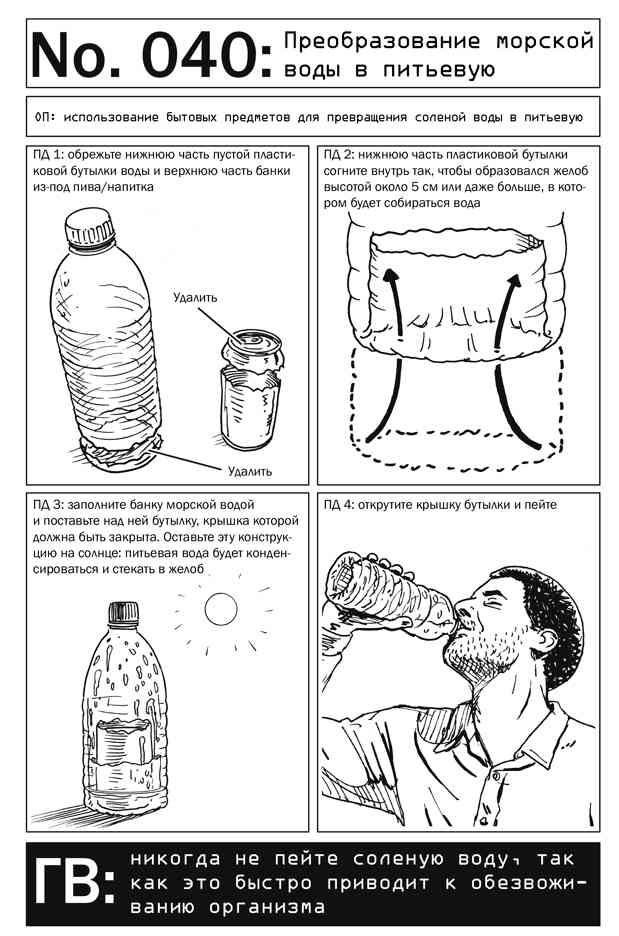 No. 040: Преобразование морской воды в питьевую

ОП: использование бытовых предметов для превращения соленой воды в питьевую

ПД 1: обрежьте нижнюю часть пустой пластиковой бутылки воды и верхнюю часть банки из-под пива/напитка

Удалить

Удалить

ПД 2: нижнюю часть пластиковой бутылки согните внутрь так, чтобы образовался желоб высотой около 5 см или даже больше, в котором будет собираться вода

ПД 3: заполните банку морской водой и поставьте над ней бутылку, крышка которой должна быть закрыта. Оставьте эту конструкцию на солнце: питьевая вода будет конденсироваться и стекать в желоб

ПД 4: открутите крышку бутылки и пейте

ГВ: никогда не пейте соленую воду, так как это быстро приводит к обезвоживанию организма