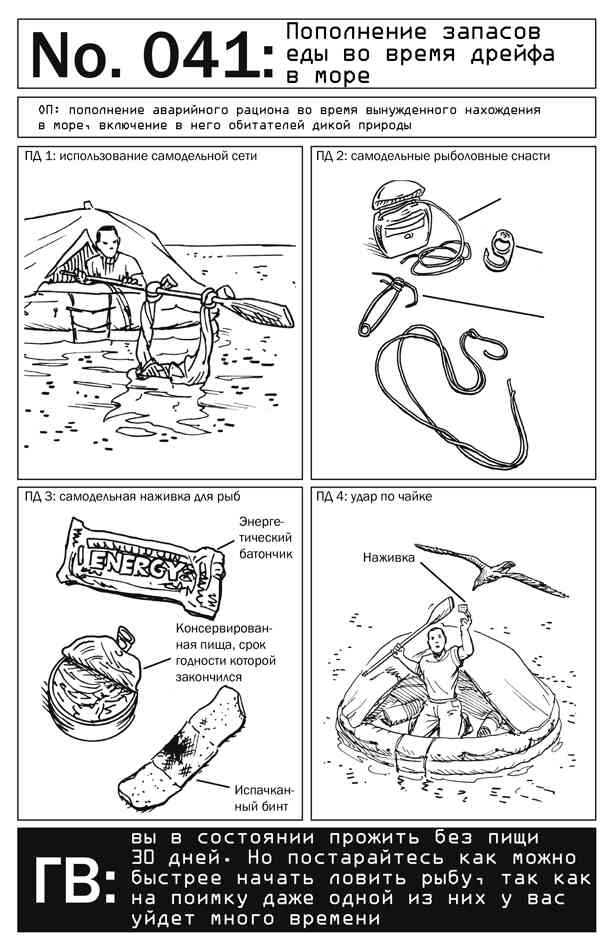 No. 041: Пополнение запасов еды во время дрейфа в море

ОП: пополнение аварийного рациона во время вынужденного нахождения в море, включение в него обитателей дикой природы

ПД 1: использование самодельной сети

ПД 2: самодельные рыболовные снасти

ПД 3: самодельная наживка для рыб

ENERGY

Энергетический батончик

Консервированная пища, срок годности которой закончился

Испачканный бинт

ПД 4: удар по чайке

Наживка

ГВ: вы в состоянии прожить без пищи 30 дней. Но постарайтесь как можно быстрее начать ловить рыбу, так как на поимку даже одной из них у вас уйдет много времени