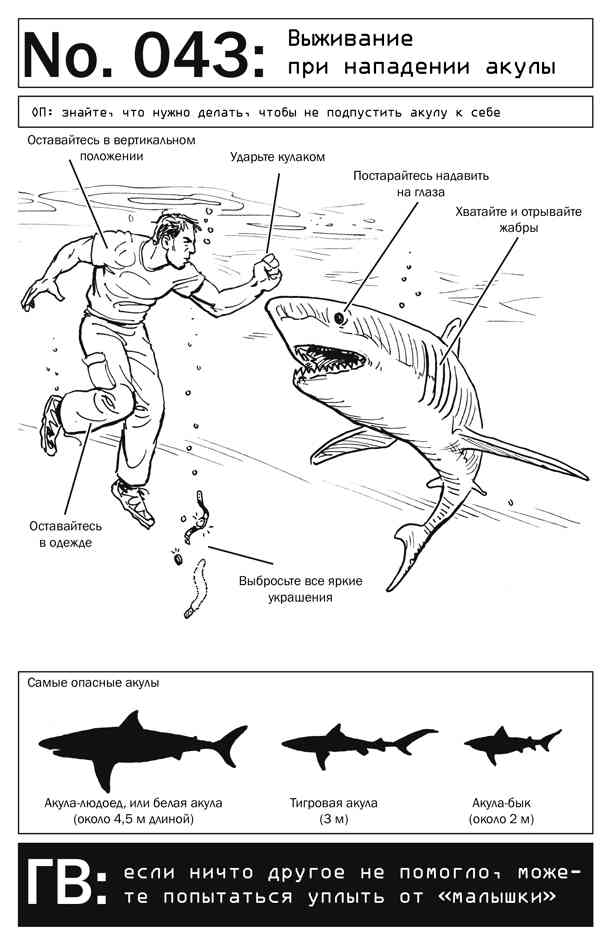 No. 043: Выживание при нападении акулы

ОП: знайте, что нужно делать, чтобы не подпустить акулу к себе

Оставайтесь в вертикальном положении

Ударьте кулаком

Постарайтесь надавить на глаза

Хватайте и отрывайте жабры

Оставайтесь в одежде

Выбросьте все яркие украшения

Самые опасные акулы

Акула-людоед, или белая акула (около 4,5 м длиной)

Тигровая акула (3 м)

Акула-бык (около 2 м)

ГВ: если ничто другое не помогло, можете попытаться уплыть от «малышки»