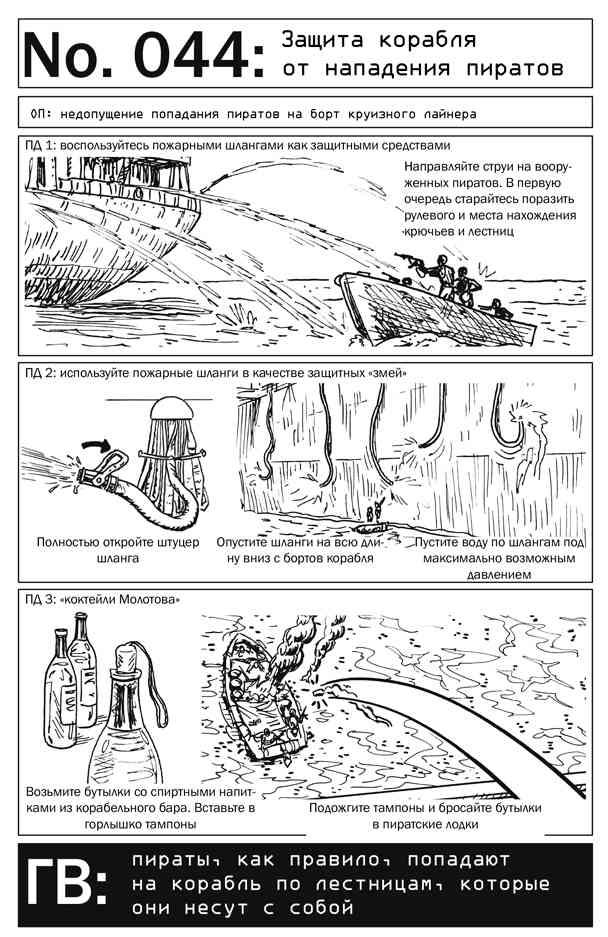 No. 044: Защита корабля от нападения пиратов

ОП: недопущение попадания пиратов на борт круизного лайнера

ПД 1: воспользуйтесь пожарными шлангами как защитными средствами

Направляйте струи на вооруженных пиратов. В первую очередь старайтесь поразить рулевого и места нахождения крючьев и лестниц

ПД 2: используйте пожарные шланги в качестве защитных «змей»

Полностью откройте штуцер шланга

Опустите шланги на всю длину вниз с бортов корабля

Пустите воду по шлангам под максимально возможным давлением

ПД 3: «коктейли Молотова»

Возьмите бутылки со спиртными напитками из корабельного бара. Вставьте в горлышко тампоны

Подожгите тампоны и бросайте бутылки в пиратские лодки

ГВ: пираты, как правило, попадают на корабль по лестницам, которые они несут с собой