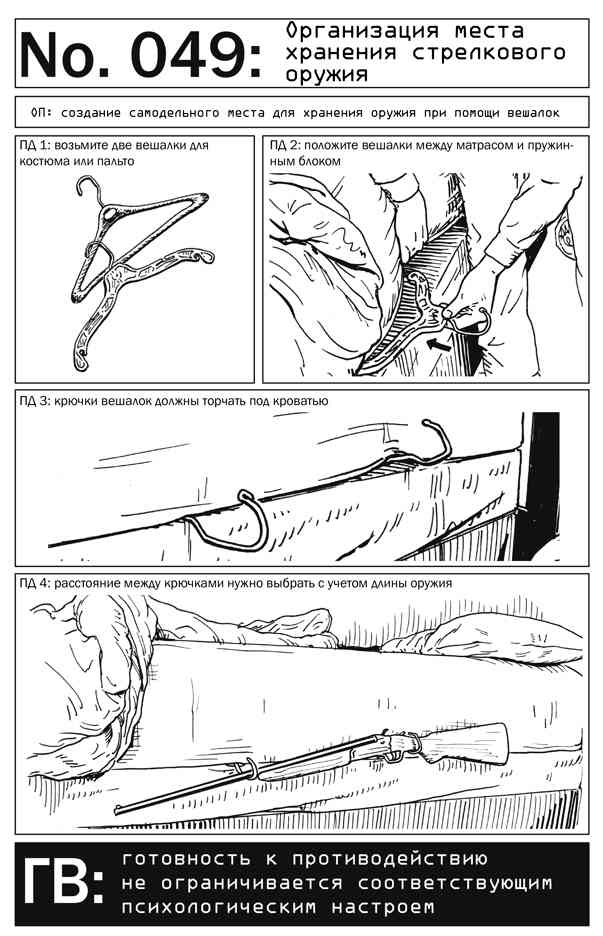 No. 049: Организация места хранения стрелкового оружия

ОП: создание самодельного места для хранения оружия при помощи вешалок

ПД 1: возьмите две вешалки для костюма или пальто

ПД 2: положите вешалки между матрасом и пружинным блоком

ПД 3: крючки вешалок должны торчать под кроватью

ПД 4: расстояние между крючками нужно выбрать с учетом длины оружия

ГВ: готовность к противодействию не ограничивается соответствующим психологическим настроем