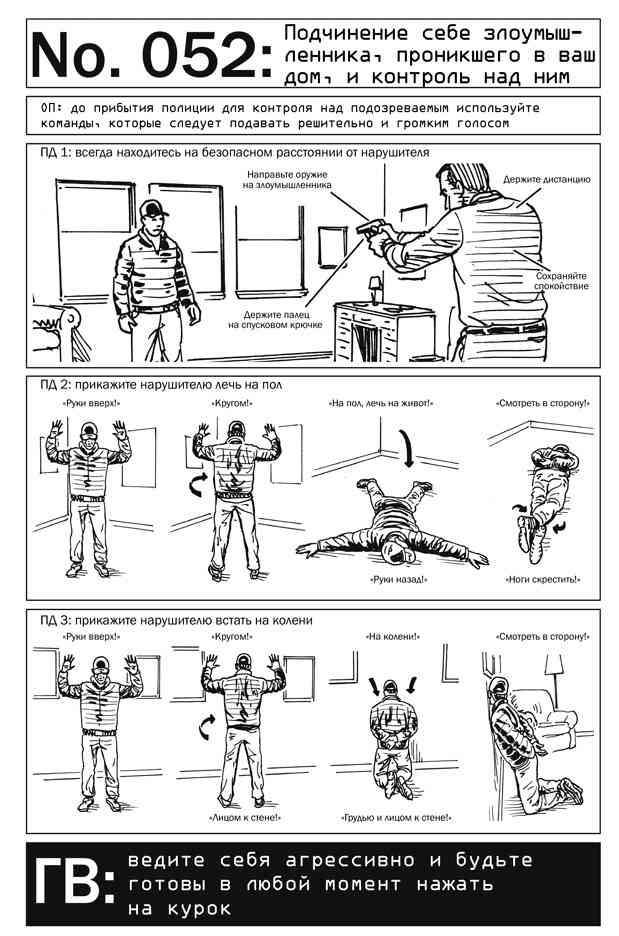 No. 052: Подчинение себе злоумышленника, проникшего в ваш дом, и контроль над ним

ОП: до прибытия полиции для контроля над подозреваемым используйте команды, которые следует подавать решительно и громким голосом

ПД 1: всегда находитесь на безопасном расстоянии от нарушителя

Направьте оружие на злоумышленника

Держите дистанцию

Сохраняйте спокойствие

Держите палец на спусковом крючке

ПД 2: прикажите нарушителю лечь на пол

«Руки вверх!»

«Кругом!»

«На пол, лечь на живот!»

«Смотреть в сторону!»

«Руки назад!»

«Ноги скрестить!»

ПД 3: прикажите нарушителю встать на колени

«Руки вверх!»

«Кругом!»

«На колени!»

«Смотреть в сторону!»

«Лицом к стене!»

«Грудью и лицом к стене!»

ГВ: ведите себя агрессивно и будьте готовы в любой момент нажать на курок