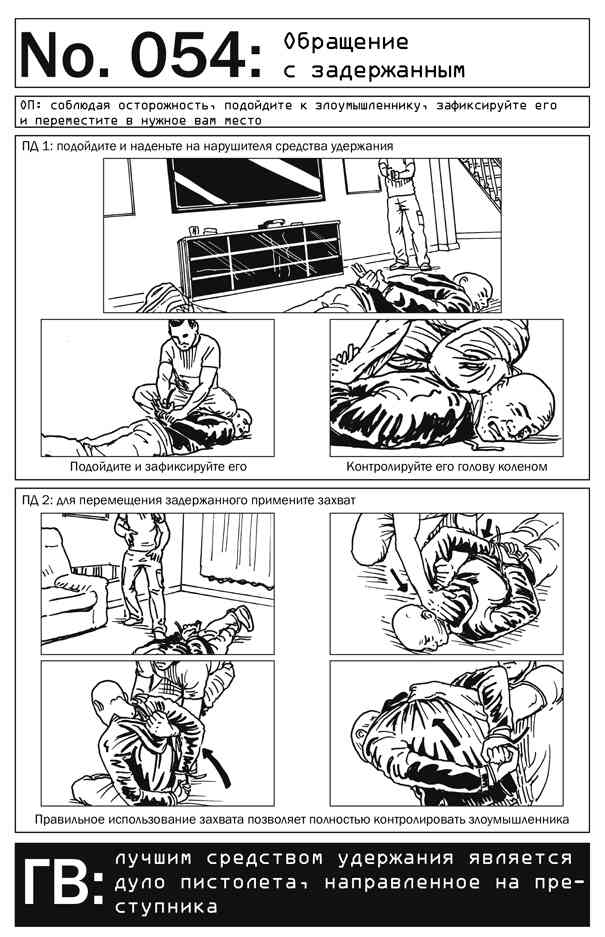 No. 054: Обращение с задержанным

ОП: соблюдая осторожность, подойдите к злоумышленнику, зафиксируйте его и переместите в нужное вам место

ПД 1: подойдите и наденьте на нарушителя средства удержания

Подойдите и зафиксируйте его

Контролируйте его голову коленом

ПД 2: для перемещения задержанного примените захват

Правильное использование захвата позволяет полностью контролировать злоумышленника

ГВ: лучшим средством удержания является дуло пистолета, направленное на преступника