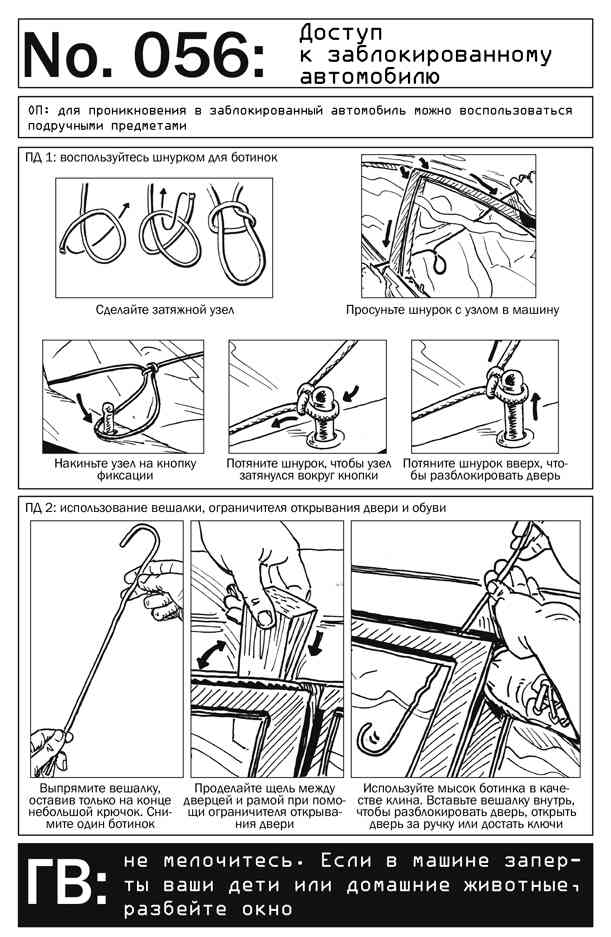 No. 056: Доступ к заблокированному автомобилю

ОП: для проникновения в заблокированный автомобиль можно воспользоваться подручными предметами

ПД 1: воспользуйтесь шнурком для ботинок

Сделайте затяжной узел

Просуньте шнурок с узлом в машину

Накиньте узел на кнопку фиксации

Потяните шнурок, чтобы узел затянулся вокруг кнопки

Потяните шнурок вверх, чтобы разблокировать дверь

ПД 2: использование вешалки, ограничителя открывания двери и обуви

Выпрямите вешалку, оставив только на конце небольшой крючок. Снимите один ботинок

Проделайте щель между дверцей и рамой при помощи ограничителя открывания двери

Используйте мысок ботинка в качестве клина. Вставьте вешалку внутрь, чтобы разблокировать дверь, открыть дверь за ручку или достать ключи

ГВ: не мелочитесь. Если в машине заперты ваши дети или домашние животные, разбейте окно