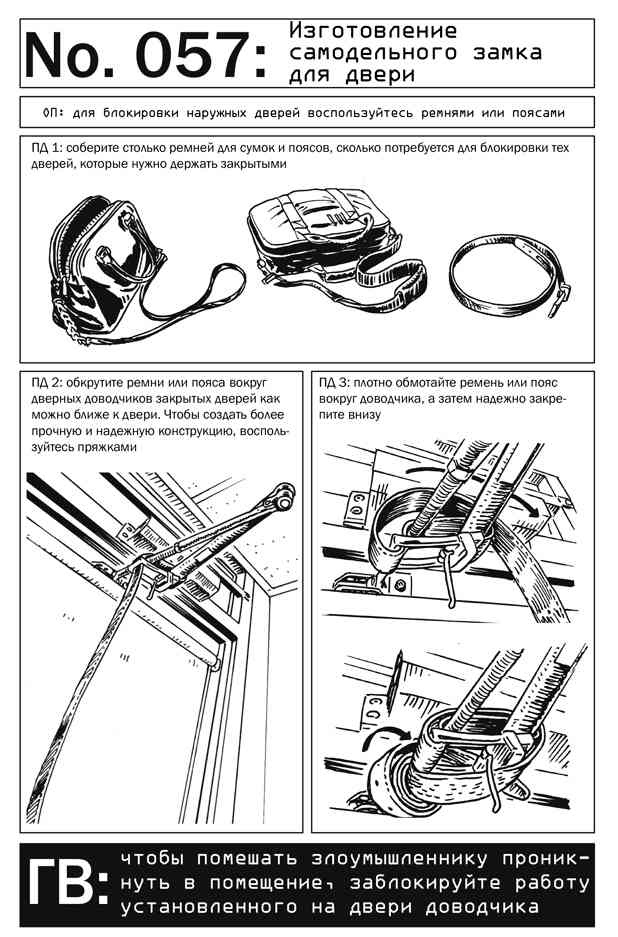 No. 057: Изготовление самодельного замка для двери

ОП: для блокировки наружных дверей воспользуйтесь ремнями или поясами

ПД 1: соберите столько ремней для сумок и поясов, сколько потребуется для блокировки тех дверей, которые нужно держать закрытыми

ПД 2: обкрутите ремни или пояса вокруг дверных доводчиков закрытых дверей как можно ближе к двери. Чтобы создать более прочную и надежную конструкцию, воспользуйтесь пряжками

ПД 3: плотно обмотайте ремень или пояс вокруг доводчика, а затем надежно закрепите внизу

ГВ: чтобы помешать злоумышленнику проникнуть в помещение, заблокируйте работу установленного на двери доводчика