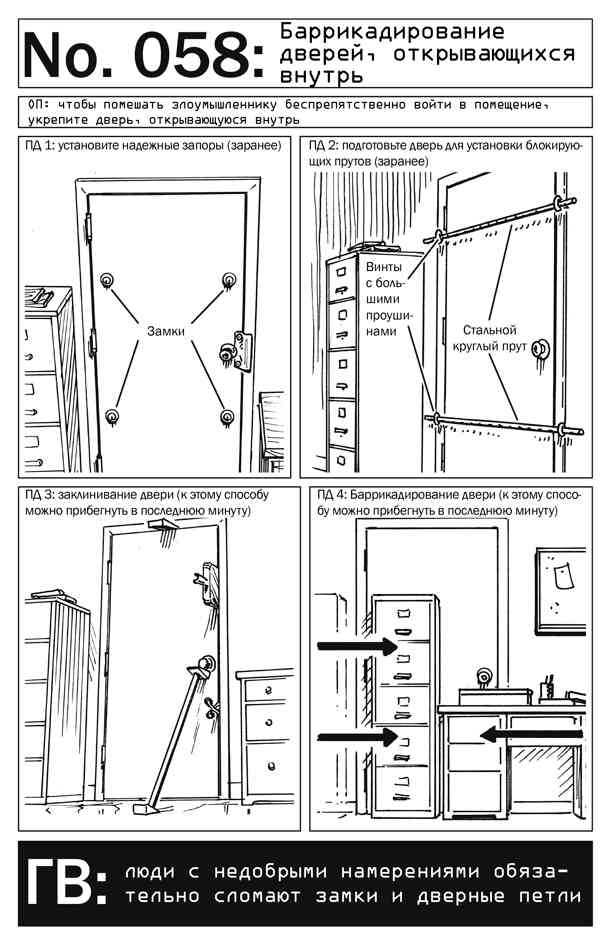 No. 058: Баррикадирование дверей, открывающихся внутрь

ОП: чтобы помешать злоумышленнику беспрепятственно войти в помещение, укрепите дверь, открывающуюся внутрь

ПД 1: установите надежные запоры (заранее)

Замки

ПД 2: подготовьте дверь для установки блокирующих прутов (заранее)

Винты с большими проушинами

Стальной круглый прут

ПД 3: заклинивание двери (к этому способу можно прибегнуть в последнюю минуту)

ПД 4: Баррикадирование двери (к этому способу можно прибегнуть в последнюю минуту)

ГВ: люди с недобрыми намерениями обязательно сломают замки и дверные петли