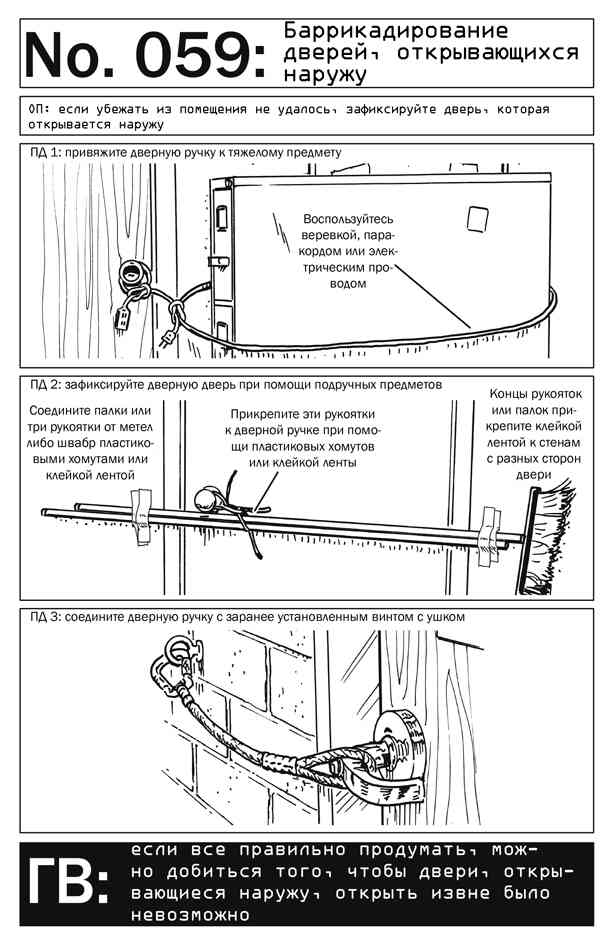 No. 059: Баррикадирование дверей, открывающихся наружу

ОП: если убежать из помещения не удалось, зафиксируйте дверь, которая открывается наружу

ПД 1: привяжите дверную ручку к тяжелому предмету

Воспользуйтесь веревкой, паракордом или электрическим проводом

ПД 2: зафиксируйте дверную дверь при помощи подручных предметов

Соедините палки или три рукоятки от метел либо швабр пластиковыми хомутами или клейкой лентой

Прикрепите эти рукоятки к дверной ручке при помощи пластиковых хомутов или клейкой ленты

Концы рукояток или палок прикрепите клейкой лентой к стенам с разных сторон двери

ПД 3: соедините дверную ручку с заранее установленным винтом с ушком

ГВ: если все правильно продумать, можно добиться того, чтобы двери, открывающиеся наружу, открыть извне было невозможно