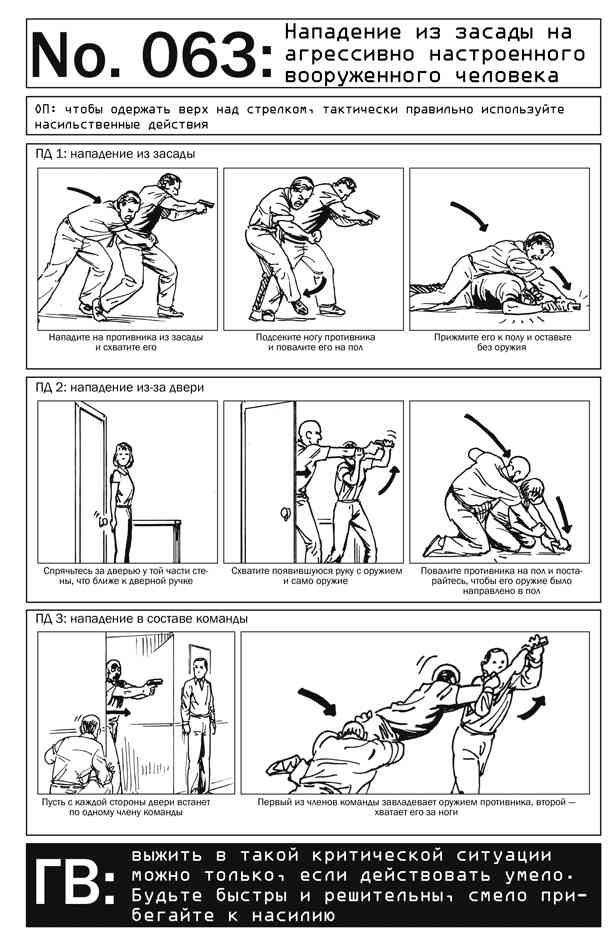 No. 063: Нападение из засады на агрессивно настроенного вооруженного человека

ОП: чтобы одержать верх над стрелком, тактически правильно используйте насильственные действия

ПД 1: нападение из засады

Нападите на противника из засады и схватите его

Подсеките ногу противника и повалите его на пол

Прижмите его к полу и оставьте без оружия

ПД 2: нападение из-за двери

Спрячьтесь за дверью у той части стены, что ближе к дверной ручке

Схватите появившуюся руку с оружием и само оружие

Повалите противника на пол и постарайтесь, чтобы его оружие было направлено в пол

ПД 3: нападение в составе команды

Пусть с каждой стороны двери встанет по одному члену команды

Первый из членов команды завладевает оружием противника, второй — хватает его за ноги

ГВ: выжить в такой критической ситуации можно только, если действовать умело. Будьте быстры и решительны, смело прибегайте к насилию