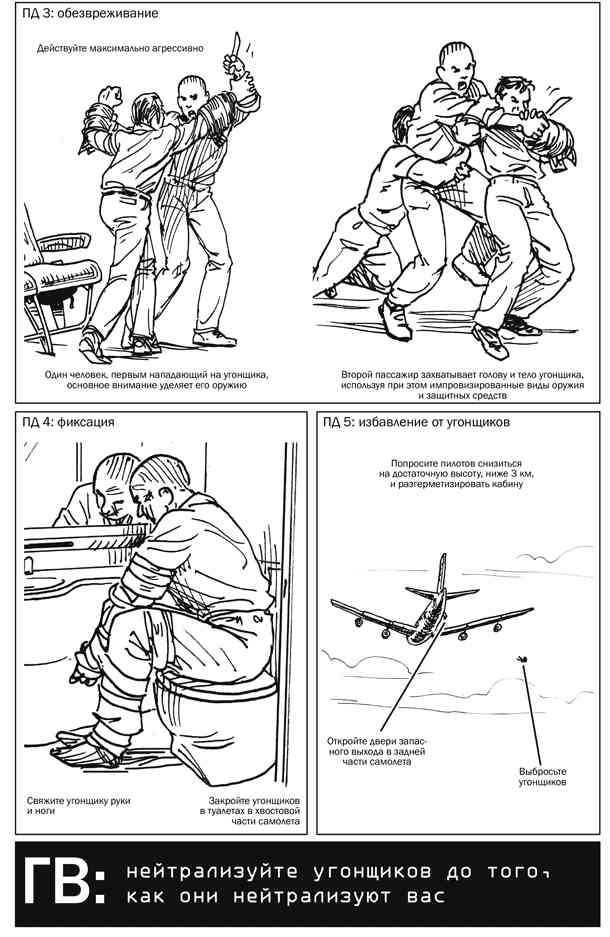 ПД 3: обезвреживание

Действуйте максимально агрессивно

Один человек, первым нападающий на угонщика, основное внимание уделяет его оружию

Второй пассажир захватывает голову и тело угонщика, используя при этом импровизированные виды оружия и защитных средств

ПД 4: фиксация

Свяжите угонщику руки и ноги

Закройте угонщиков в туалетах в хвостовой части самолета

ПД 5: избавление от угонщиков

Попросите пилотов снизиться на достаточную высоту, ниже 3 км, и разгерметизировать кабину

Откройте двери запасного выхода в задней части самолета

Выбросьте угонщиков

ГВ: нейтрализуйте угонщиков до того, как они нейтрализуют вас