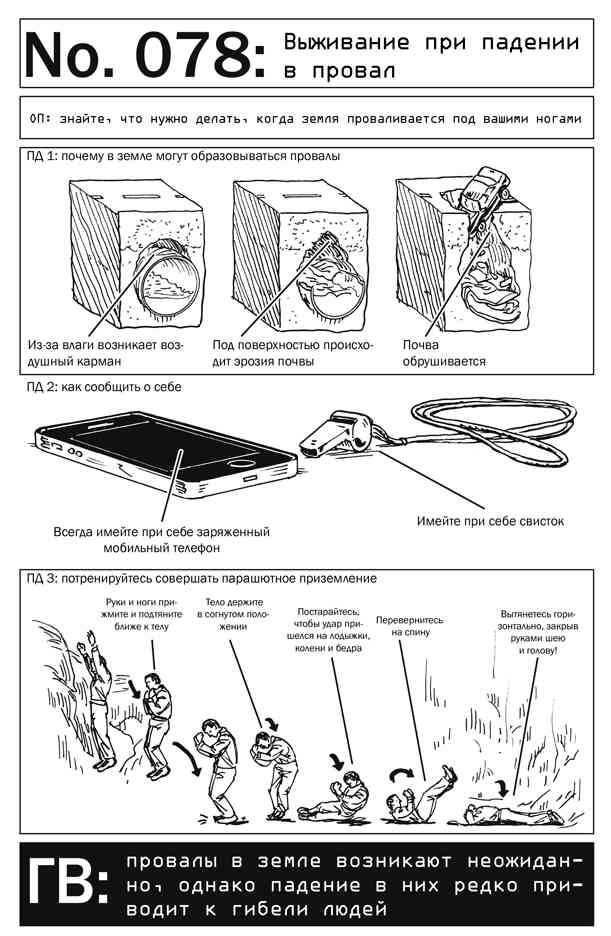 No. 078: Выживание при падении в провал

ОП: знайте, что нужно делать, когда земля проваливается под вашими ногами

ПД 1: почему в земле могут образовываться провалы

Из-за влаги возникает воздушный карман

Под поверхностью происходит эрозия почвы

Почва обрушивается

ПД 2: как сообщить о себе

Всегда имейте при себе заряженный мобильный телефон

Имейте при себе свисток

ПД 3: потренируйтесь совершать парашютное приземление

Руки и ноги прижмите и подтяните ближе к телу

Тело держите в согнутом положении

Постарайтесь, чтобы удар пришелся на лодыжки, колени и бедра

Перевернитесь на спину

Вытянетесь горизонтально, закрыв руками шею и голову!

ГВ: провалы в земле возникают неожиданно, однако падение в них редко приводит к гибели людей