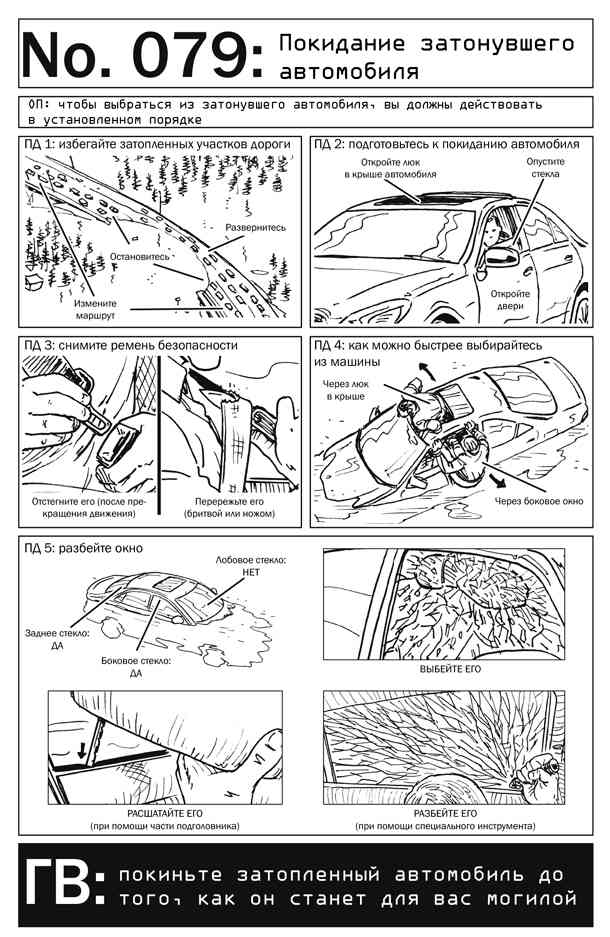 No. 079: Покидание затонувшего автомобиля

ОП: чтобы выбраться из затонувшего автомобиля, вы должны действовать в установленном порядке

ПД 1: избегайте затопленных участков дороги

Развернитесь

Остановитесь

Измените маршрут

ПД 2: подготовьтесь к покиданию автомобиля

Откройте люк в крыше автомобиля

Опустите стекла

Откройте двери

ПД 3: снимите ремень безопасности

Отстегните его (после прекращения движения)

Перережьте его (бритвой или ножом)

ПД 4: как можно быстрее выбирайтесь из машины

Через люк в крыше

Через боковое окно

ПД 5: разбейте окно

Лобовое стекло: НЕТ

Заднее стекло: ДА

Боковое стекло: ДА

ВЫБЕЙТЕ ЕГО

РАСШАТАЙТЕ ЕГО (при помощи части подголовника)

РАЗБЕЙТЕ ЕГО (при помощи специального инструмента)

ГВ: покиньте затопленный автомобиль до того, как он станет для вас могилой